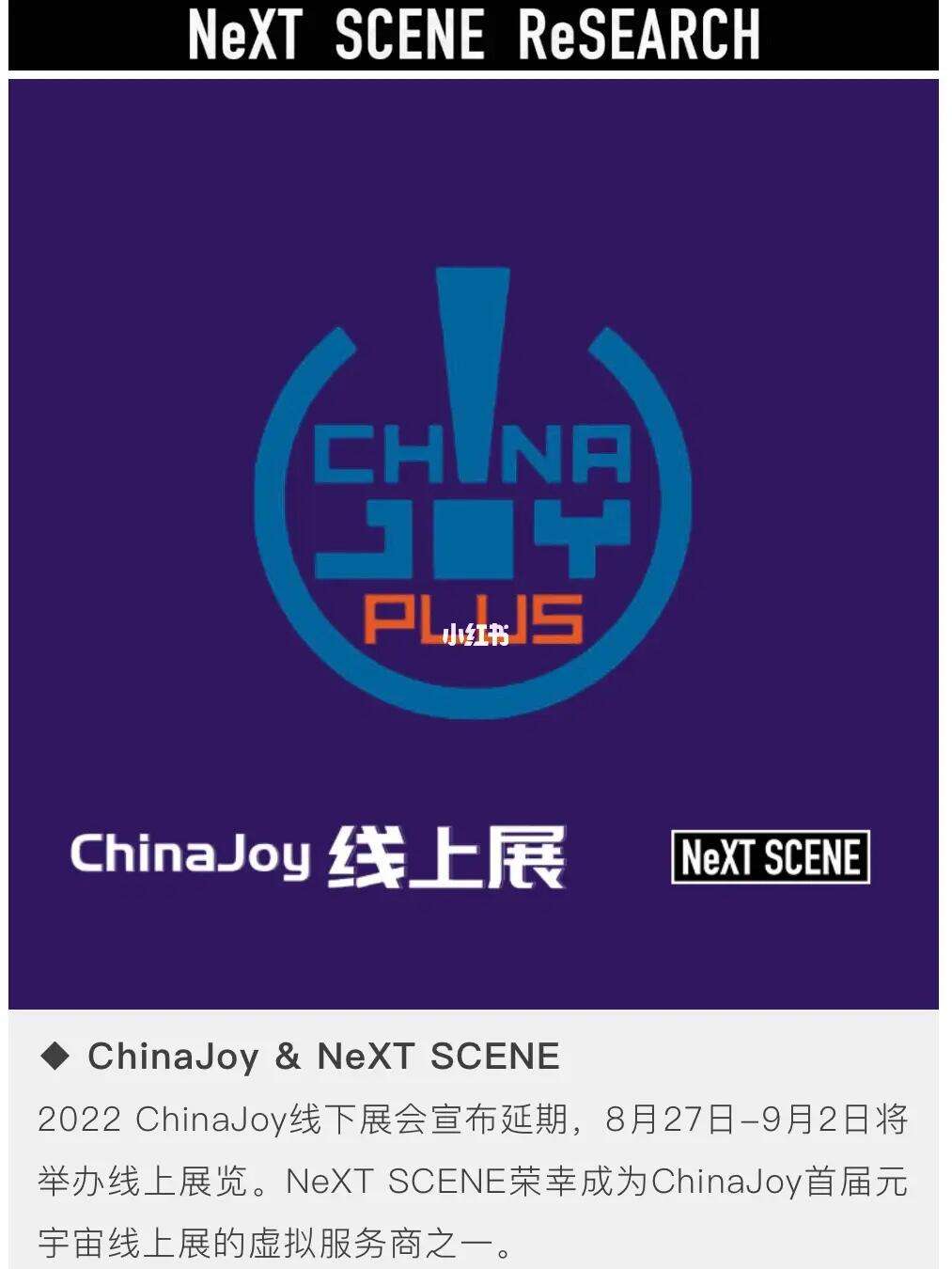 NeXT SCENE ReSEARCH

CHINA
JOY
PLUS

ChinaJoy 线上展

NeXT SCENE

◆ ChinaJoy & NeXT SCENE

2022 ChinaJoy线下展会宣布延期，8月27日-9月2日将举办线上展览。NeXT SCENE荣幸成为ChinaJoy首届元宇宙线上展的虚拟服务商之一。

小红书